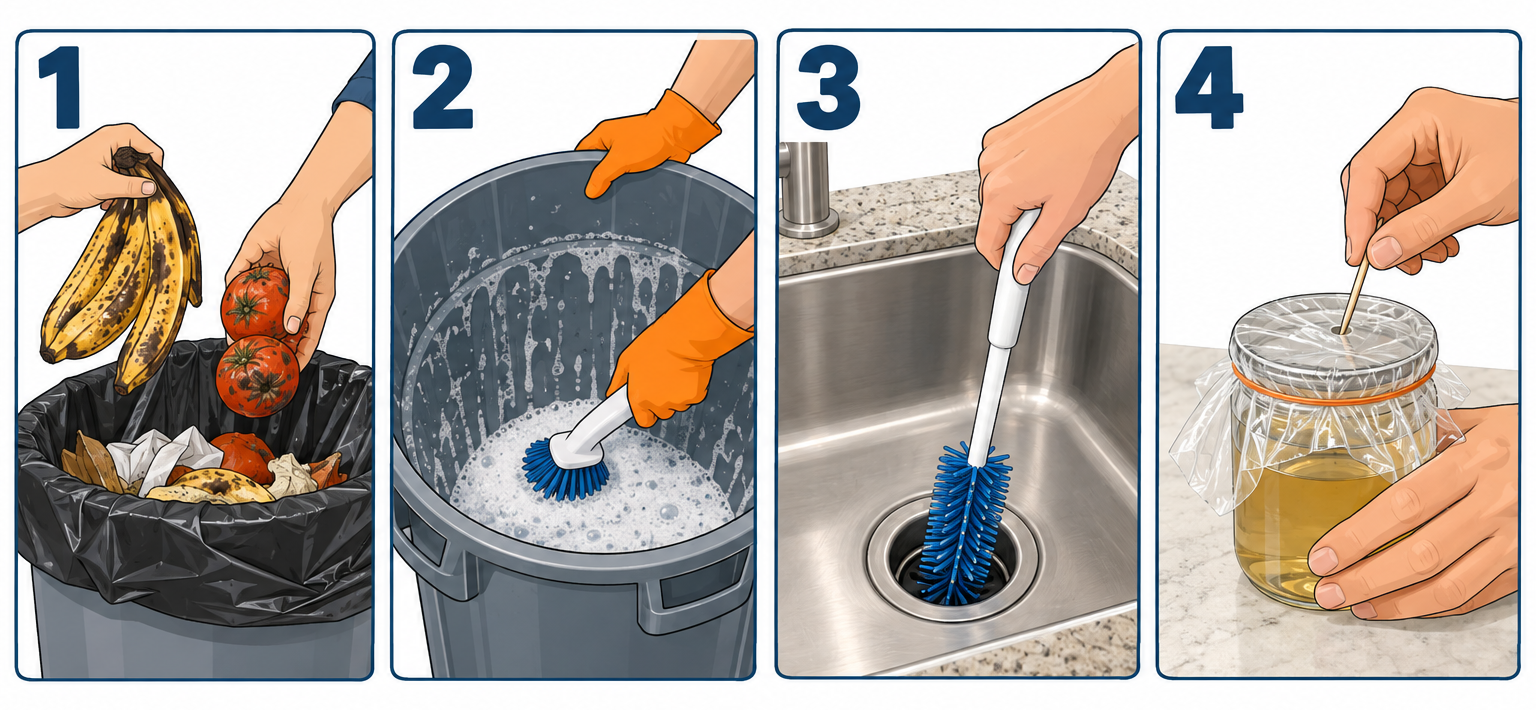 1

2

3

4