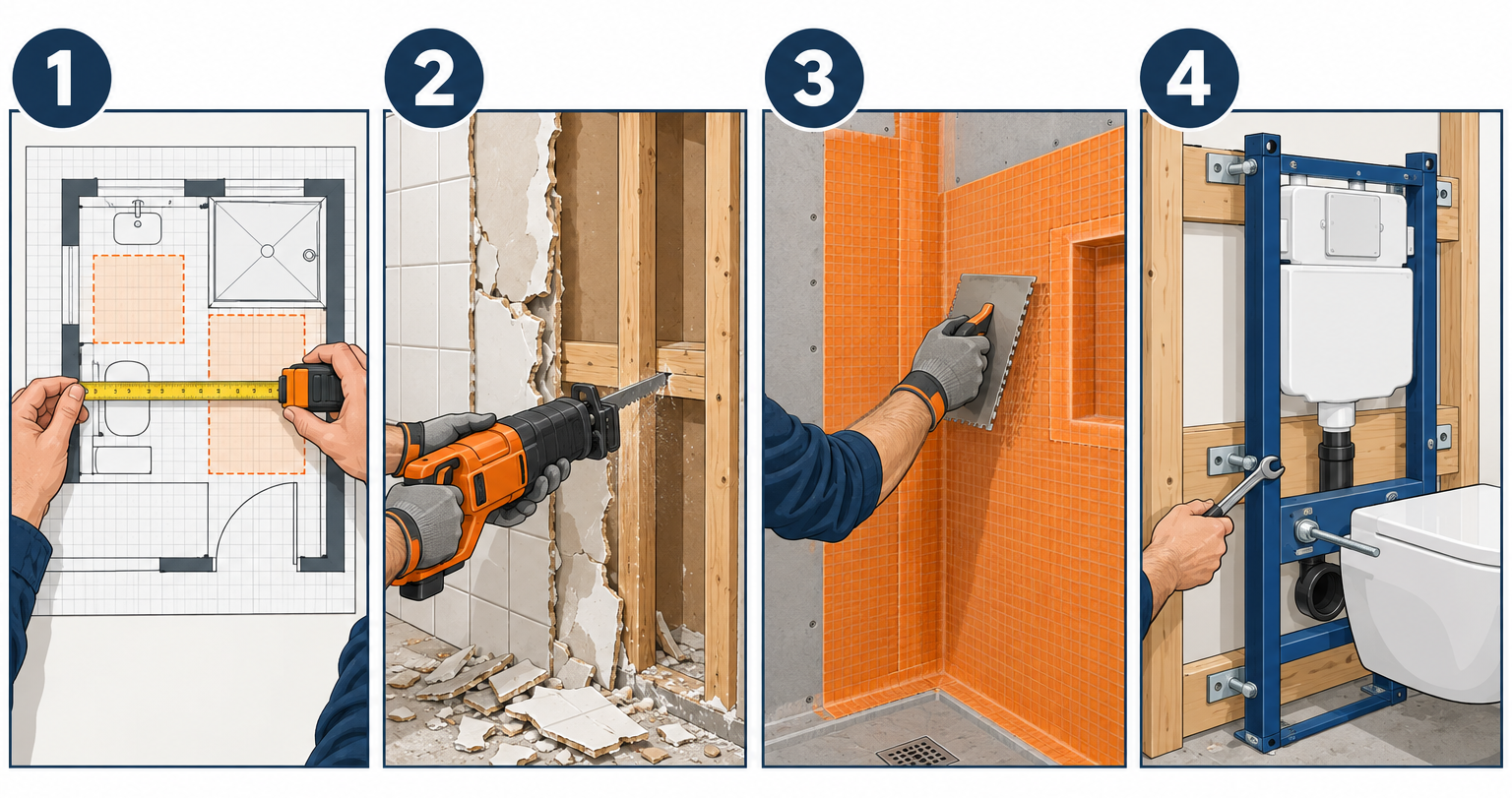 1

2

3

4