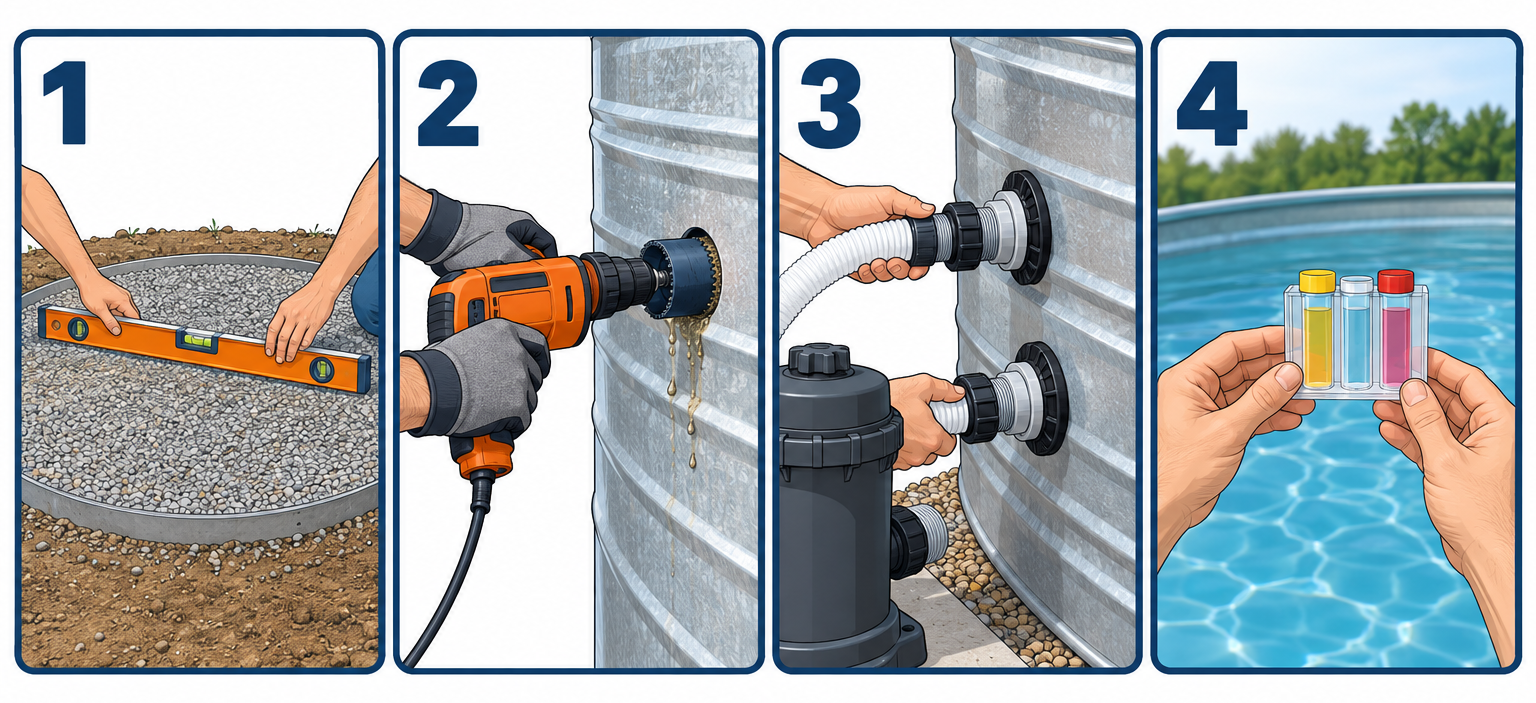 1

2

3

4