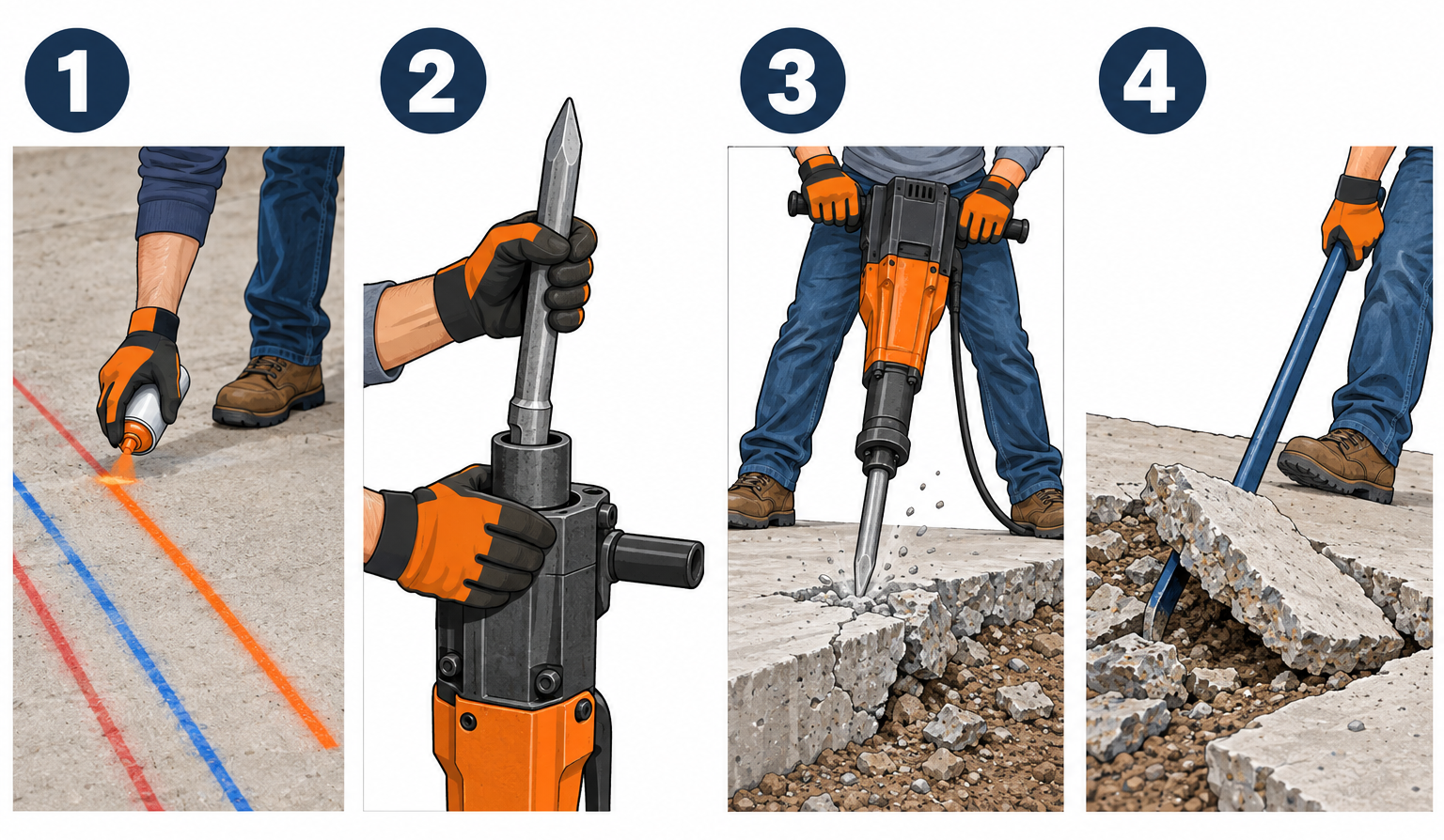 1

2

3

4